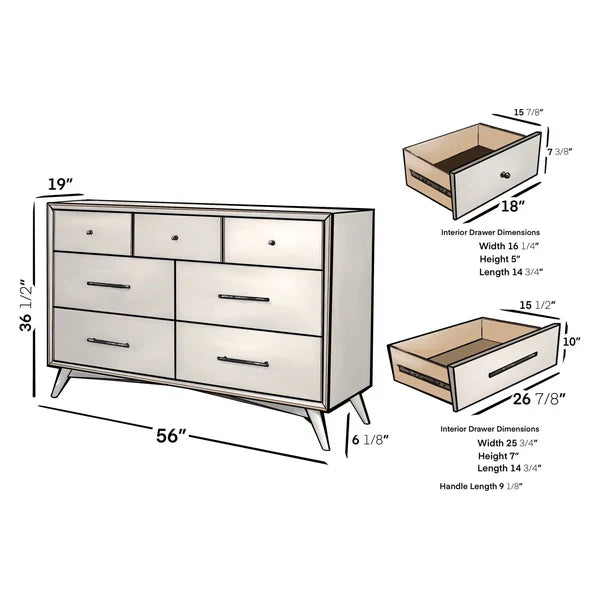 19"

36 1/2"

56"

6 1/8"

15 7/8"

7 3/8"

18"

Interior Drawer Dimensions
Width 16 1/4"
Height 5"
Length 14 3/4"

15 1/2"

10"

26 7/8"

Interior Drawer Dimensions
Width 25 3/4"
Height 7"
Length 14 3/4"

Handle Length 9 1/8"